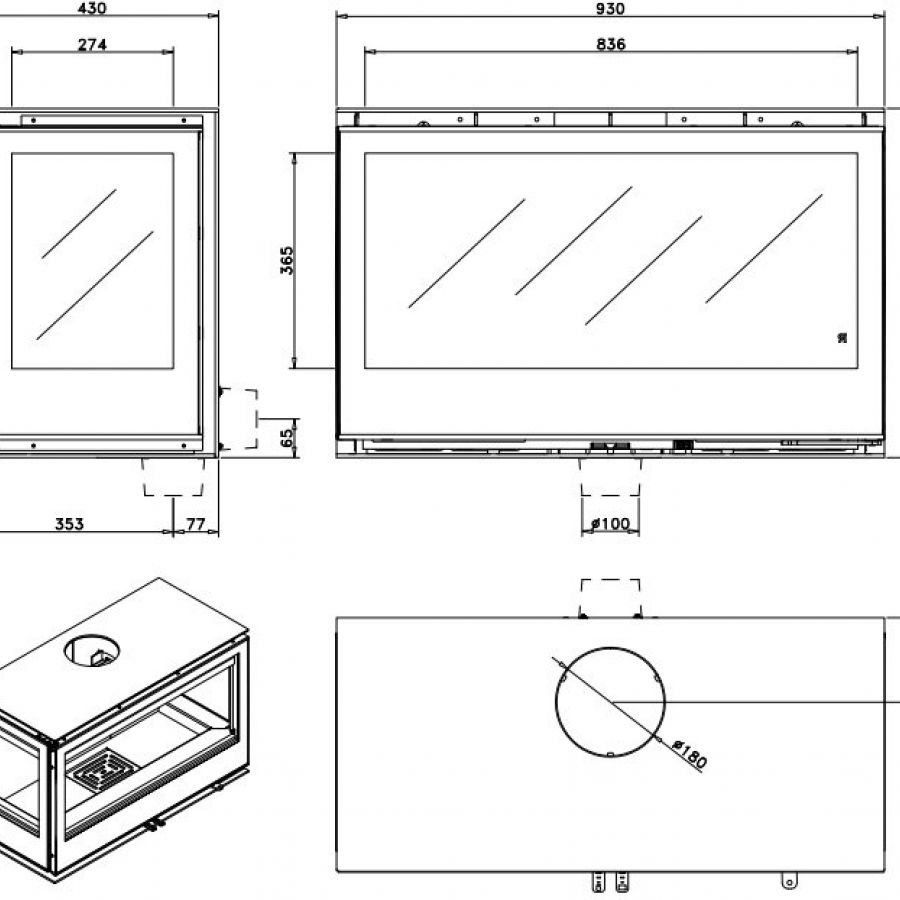 430
274
930
836
365
65
353
77
ø100
ø180