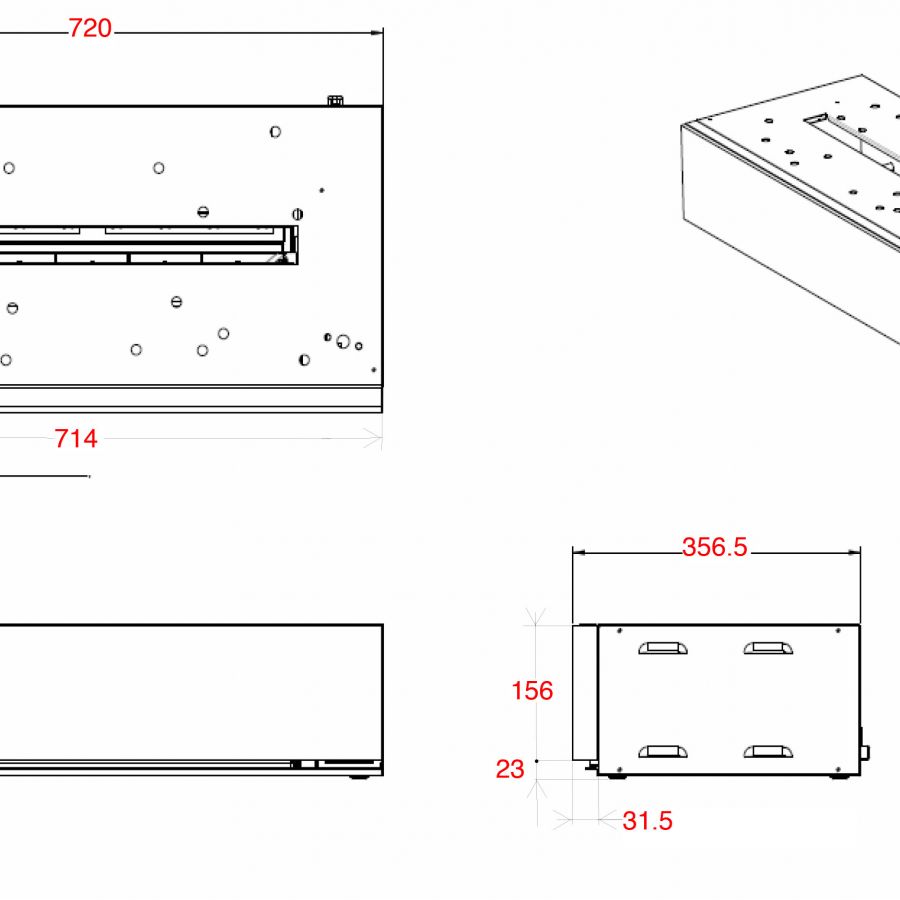 720

714

356.5

156

23

31.5